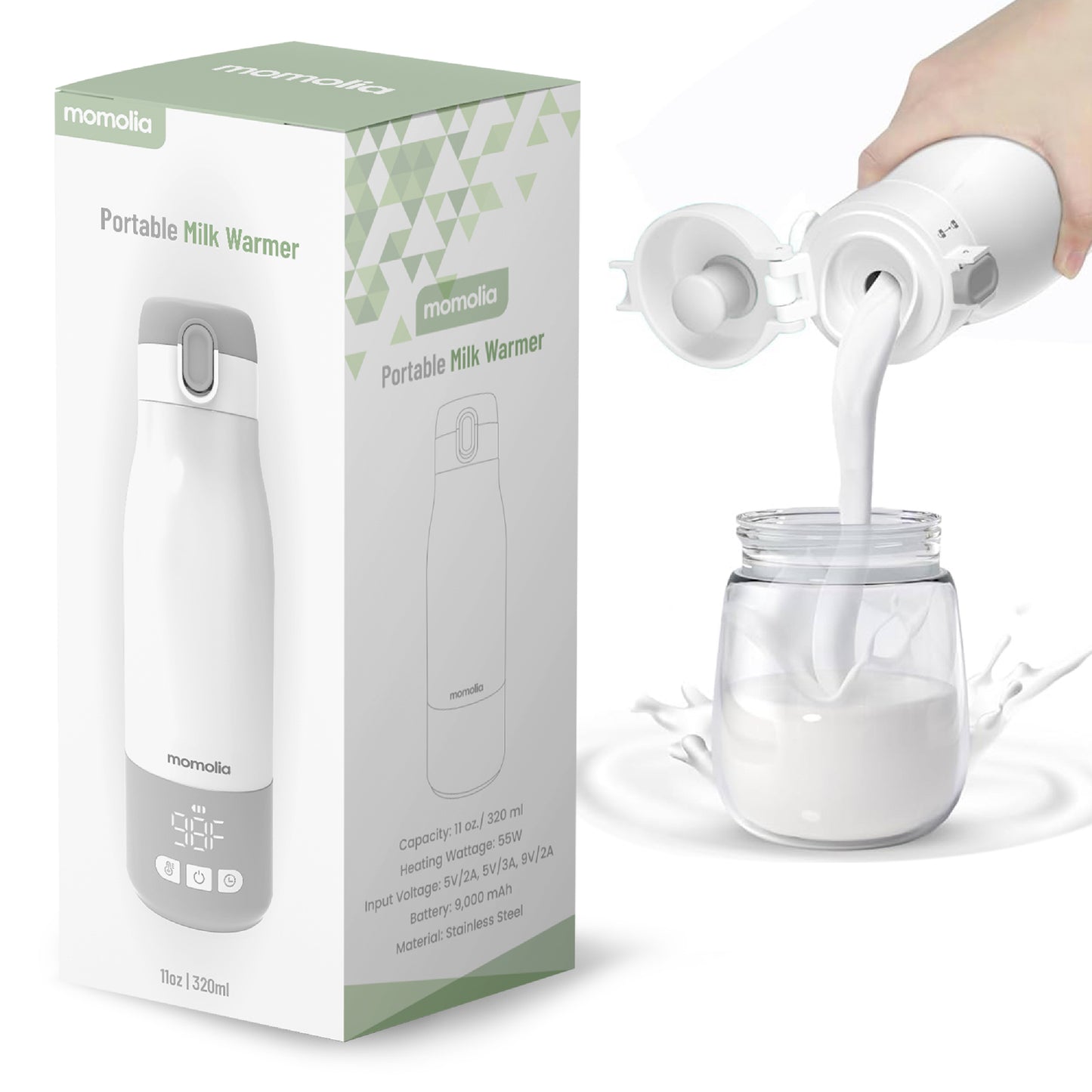 momolia

momolia

Portable Milk Warmer

momolia

98F

11oz | 320ml

momolia

Portable Milk Warmer

momolia

Capacity: 11 oz./ 320 ml
Heating Wattage: 55W
Input Voltage: 5V/2A, 5V/3A, 9V/2A
Battery: 9,000 mAh
Material: Stainless Steel