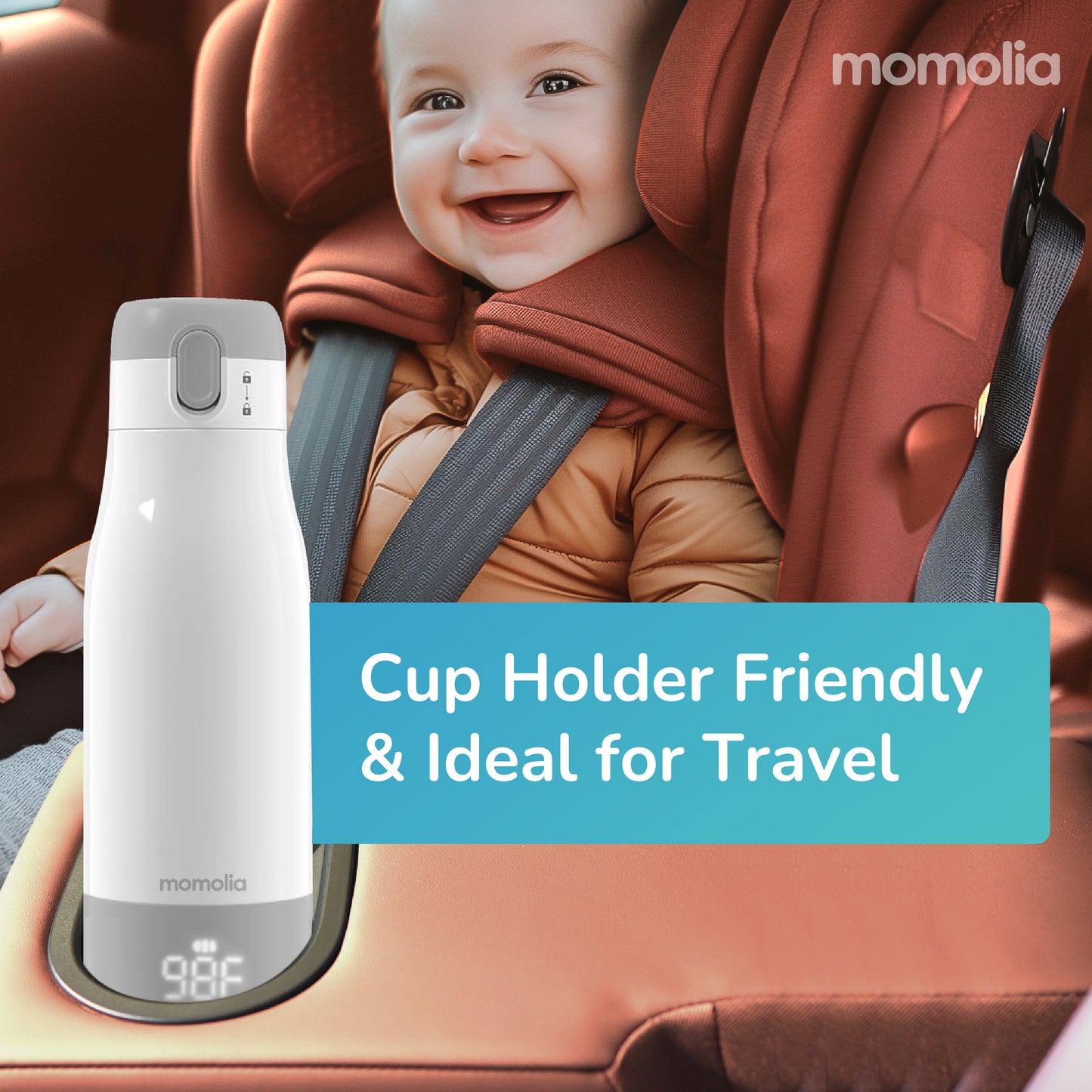 momolia

Cup Holder Friendly & Ideal for Travel

momolia

98F